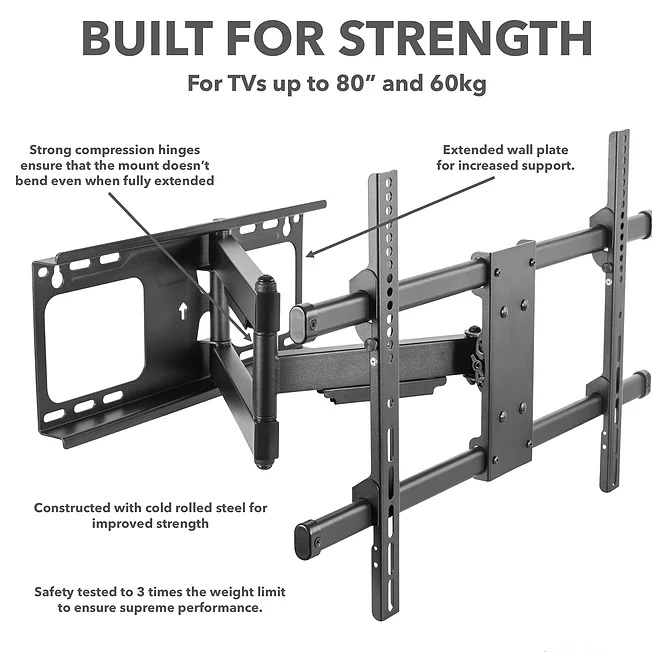 BUILT FOR STRENGTH

For TVs up to 80” and 60kg

Strong compression hinges ensure that the mount doesn’t bend even when fully extended

Extended wall plate for increased support.

Constructed with cold rolled steel for improved strength

Safety tested to 3 times the weight limit to ensure supreme performance.