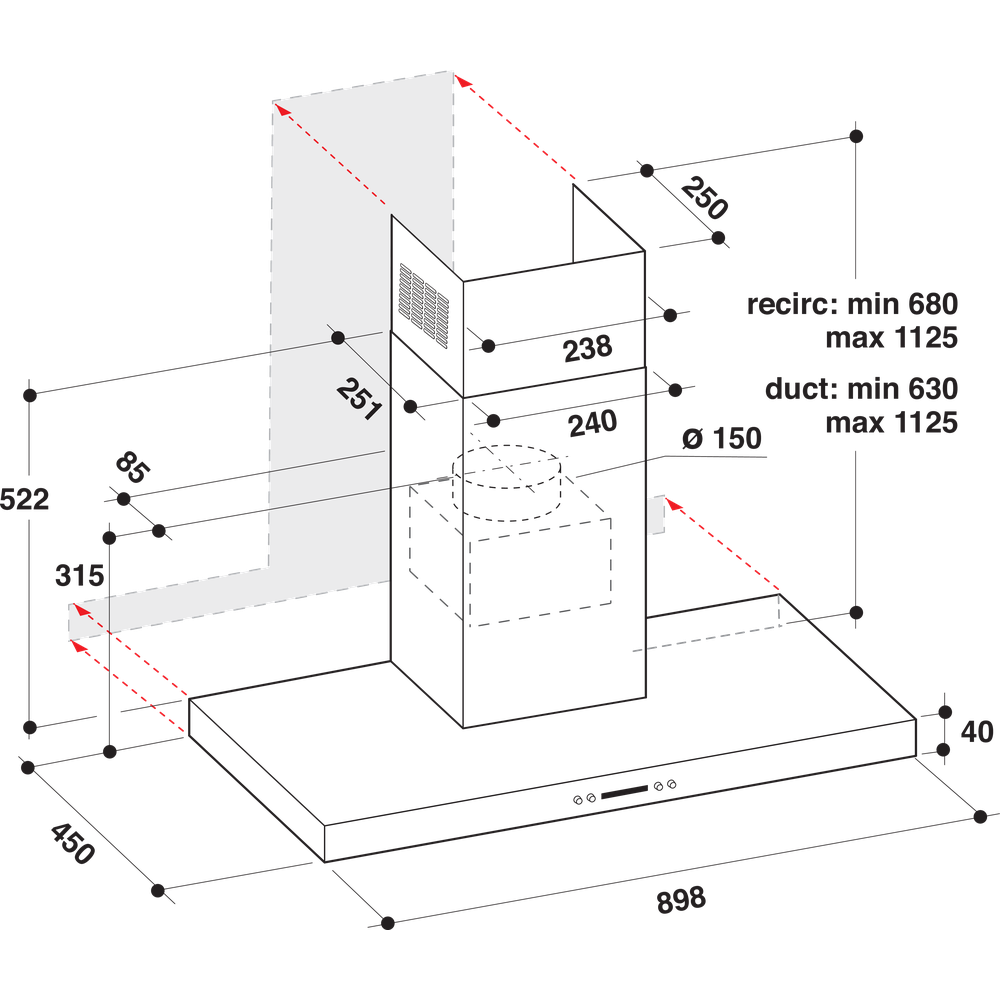 250
recirc: min 680
max 1125
238
251
duct: min 630
max 1125
240
ø 150
85
522
315
40
450
898